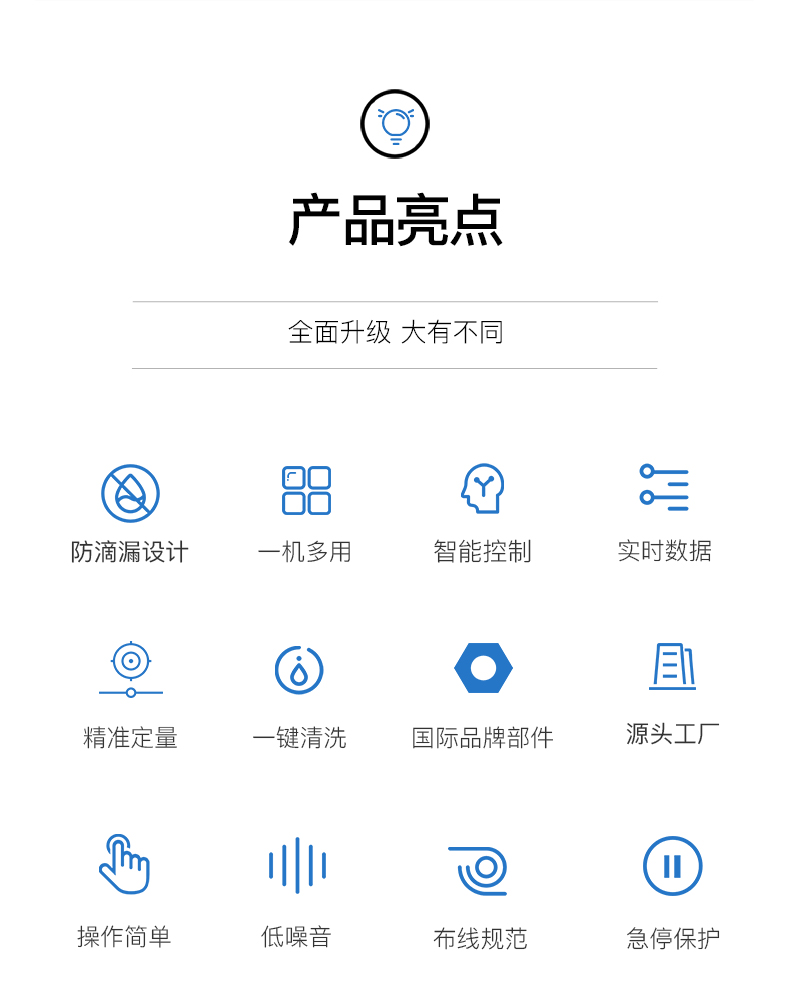 产品亮点

全面升级 大有不同

防滴漏设计 一机多用 智能控制 实时数据

精准定量 一键清洗 国际品牌部件 源头工厂

操作简单 低噪音 布线规范 急停保护